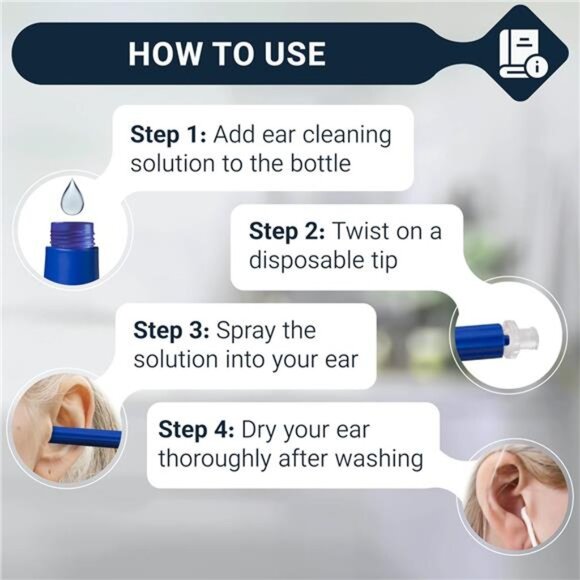 HOW TO USE

Step 1: Add ear cleaning solution to the bottle

Step 2: Twist on a disposable tip

Step 3: Spray the solution into your ear

Step 4: Dry your ear thoroughly after washing